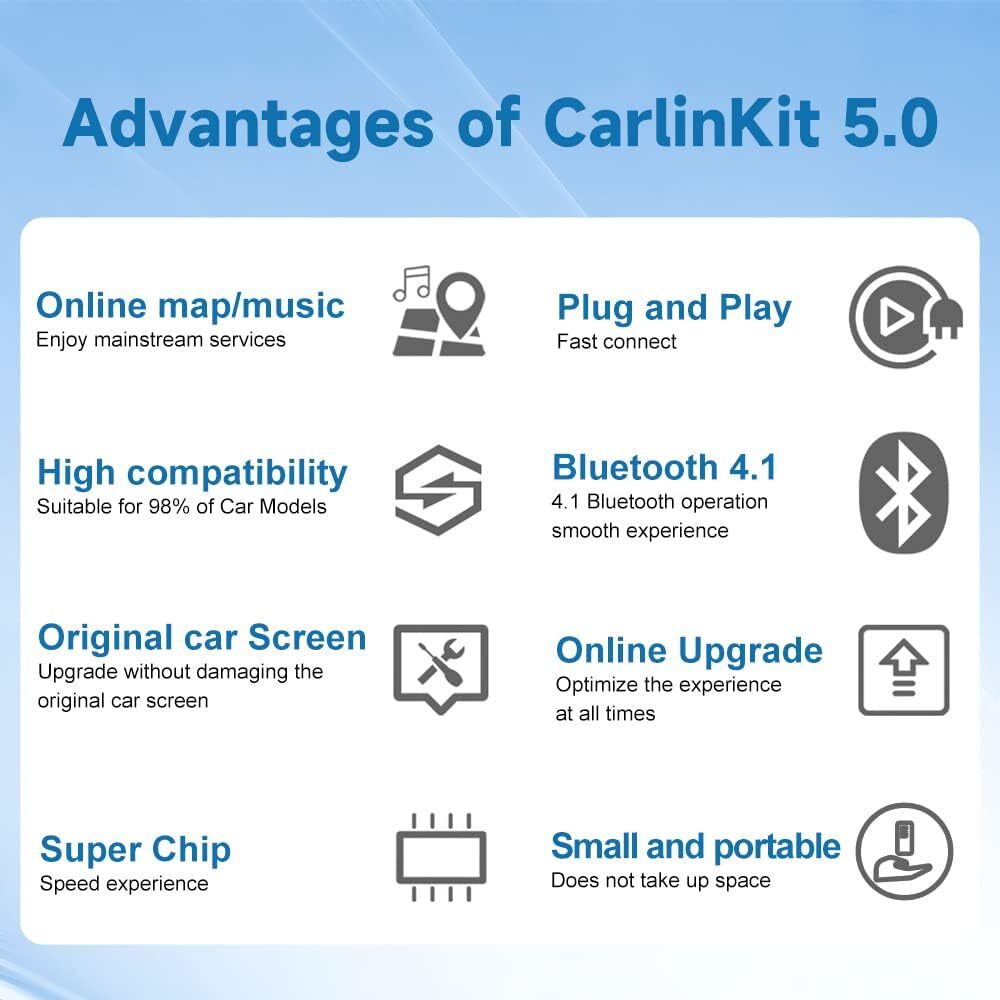 Advantages of CarlinKit 5.0

Online map/music
Enjoy mainstream services

High compatibility
Suitable for 98% of Car Models

Original car Screen
Upgrade without damaging the original car screen

Super Chip
Speed experience

Plug and Play
Fast connect

Bluetooth 4.1
4.1 Bluetooth operation smooth experience

Online Upgrade
Optimize the experience at all times

Small and portable
Does not take up space